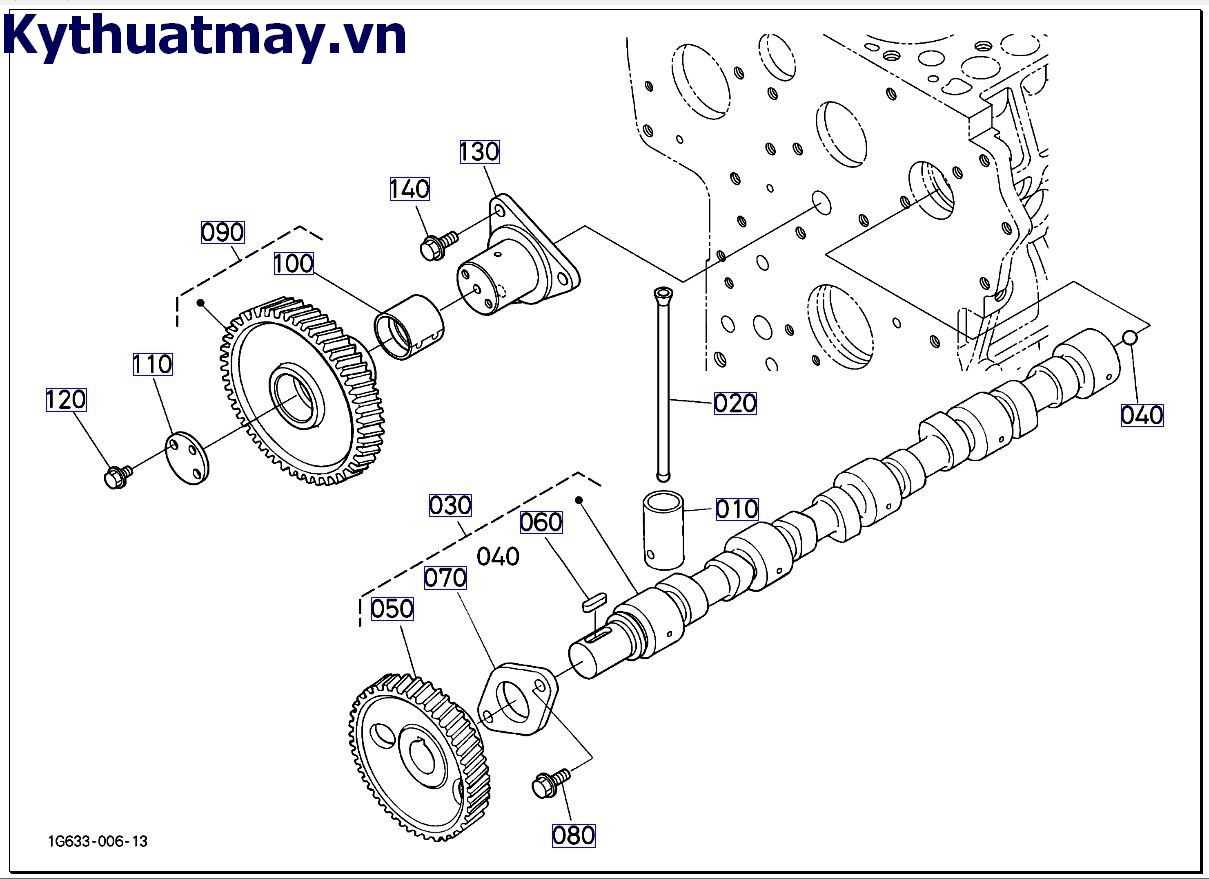 Kythuatmay.vn

130
140
090
100
110
120
020
040
010
030
060
040
070
050
080

1G633-006-13